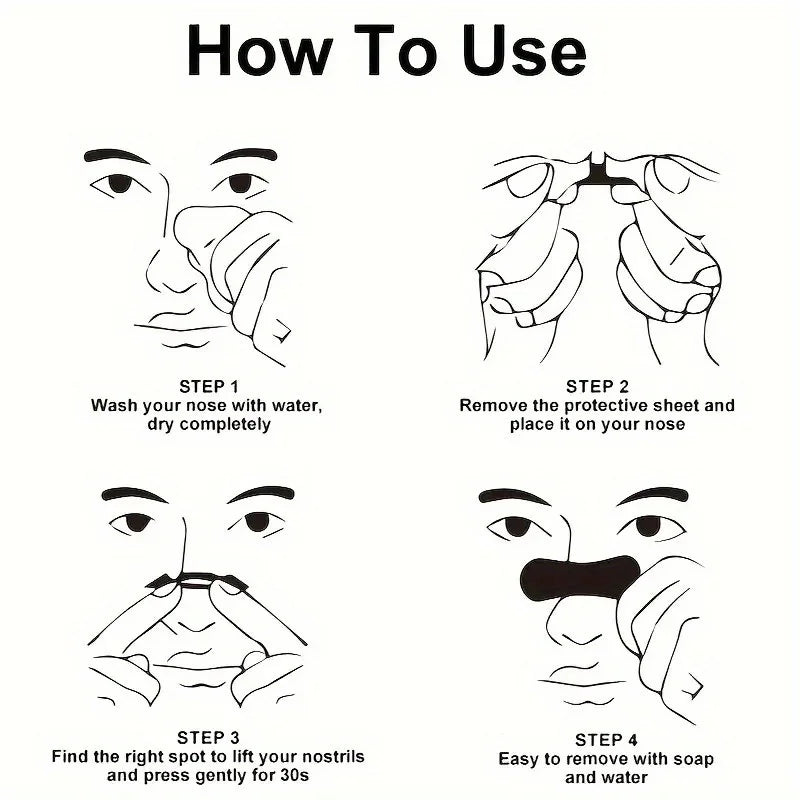 How To Use

STEP 1
Wash your nose with water, dry completely

STEP 2
Remove the protective sheet and place it on your nose

STEP 3
Find the right spot to lift your nostrils and press gently for 30s

STEP 4
Easy to remove with soap and water