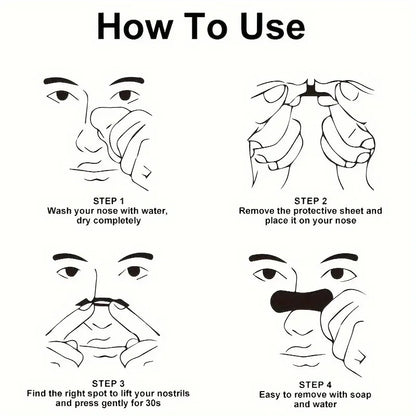 How To Use

STEP 1
Wash your nose with water, dry completely

STEP 2
Remove the protective sheet and place it on your nose

STEP 3
Find the right spot to lift your nostrils and press gently for 30s

STEP 4
Easy to remove with soap and water